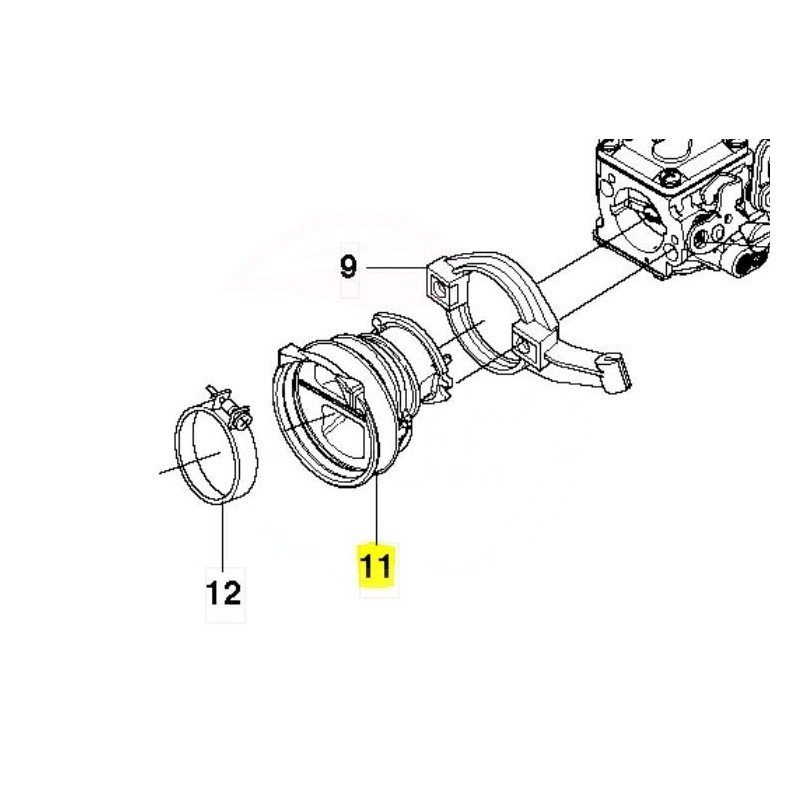 9
11
12