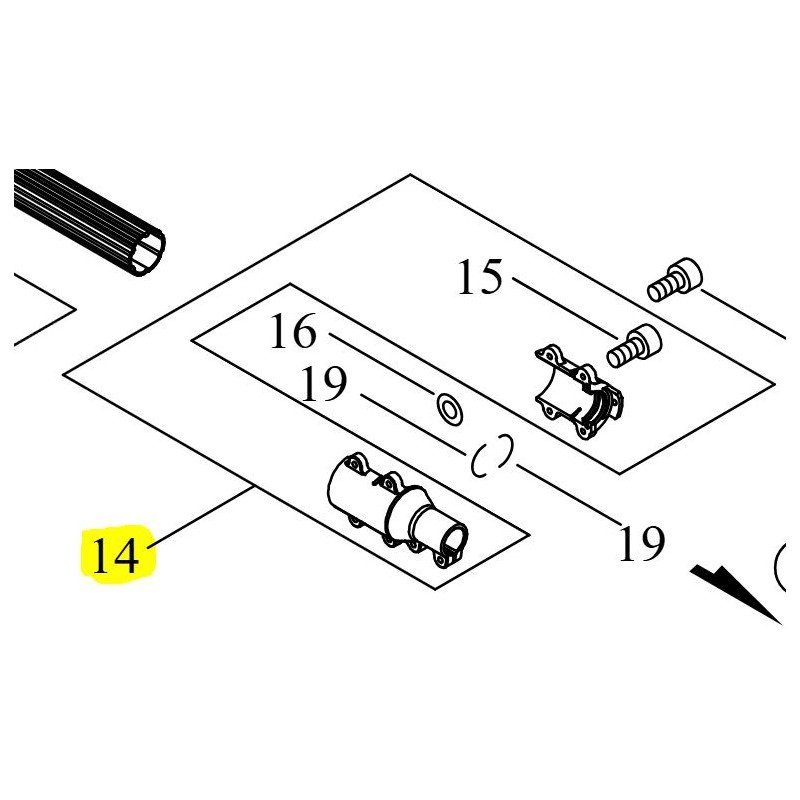 15

16

19

19

14