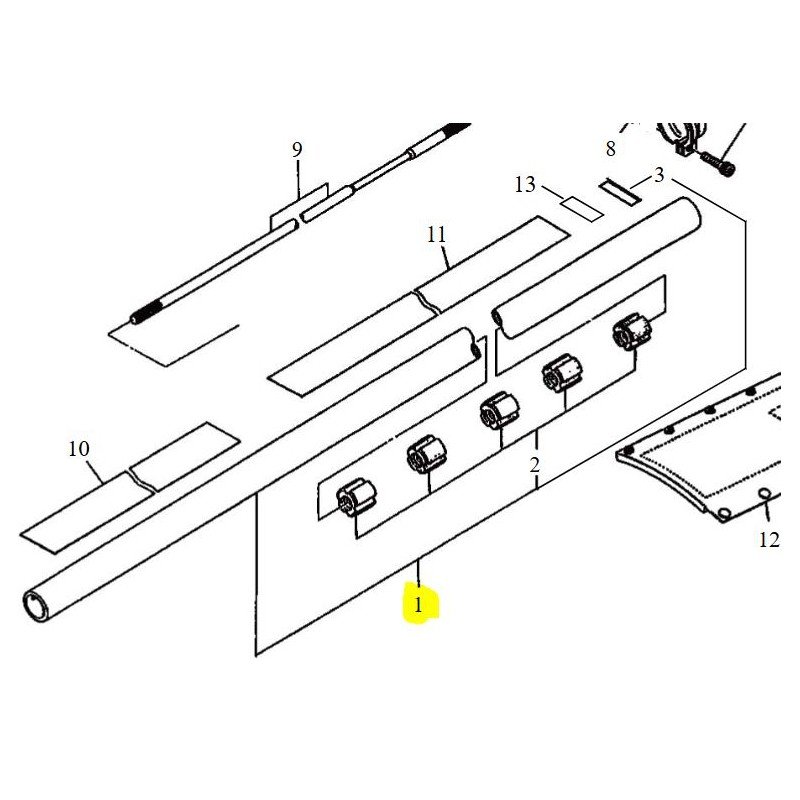 9
8
13
3
11
10
2
12
1