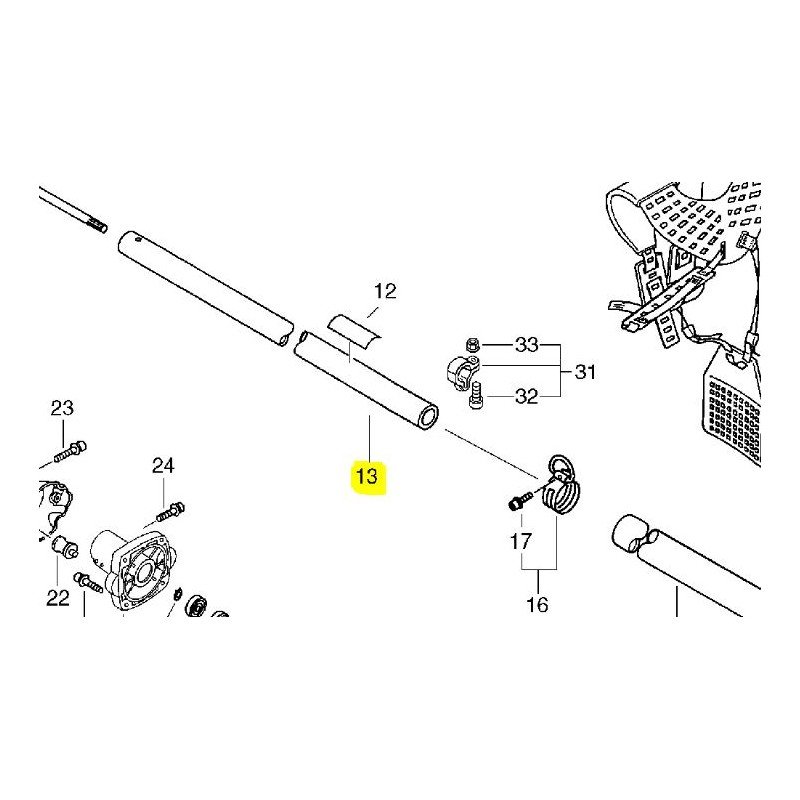 12
33
31
32
23
24
13
17
16
22