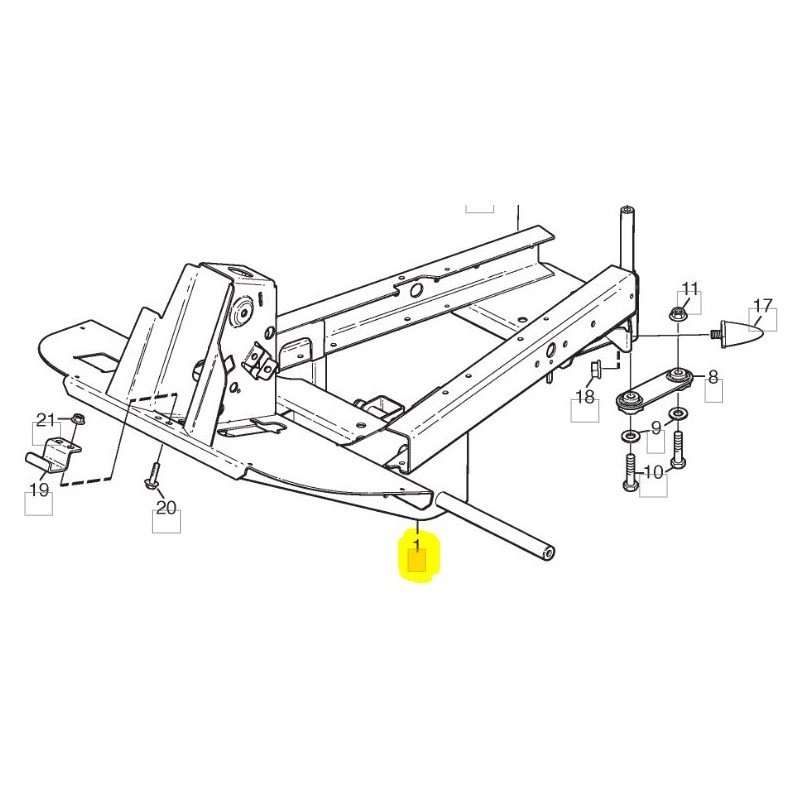 11
17
8
18
9
10
21
19
20
1