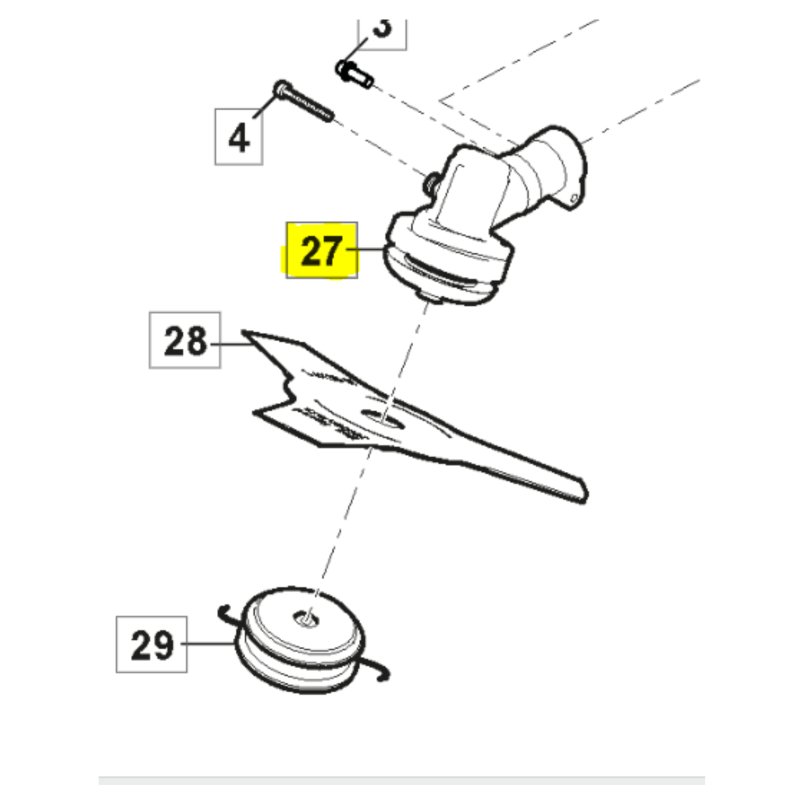 3
4
27
28
29