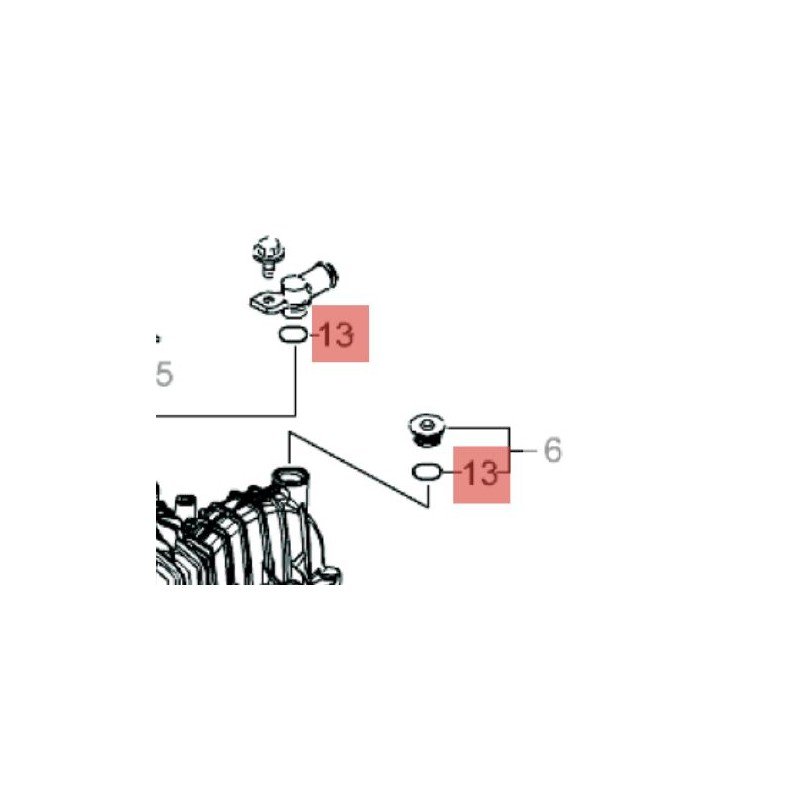 13
5
6
13