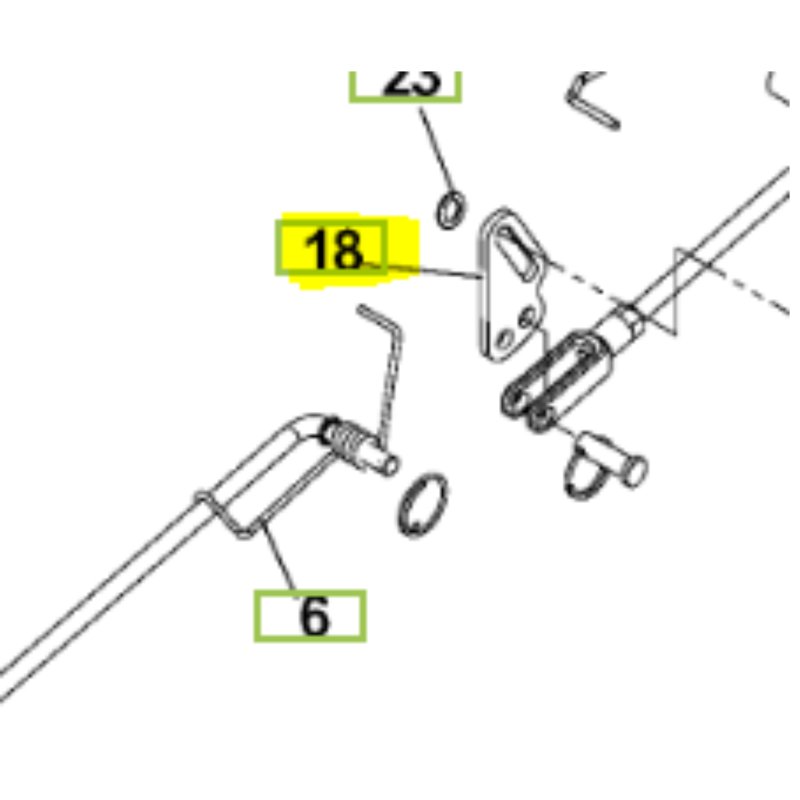 23

18

6