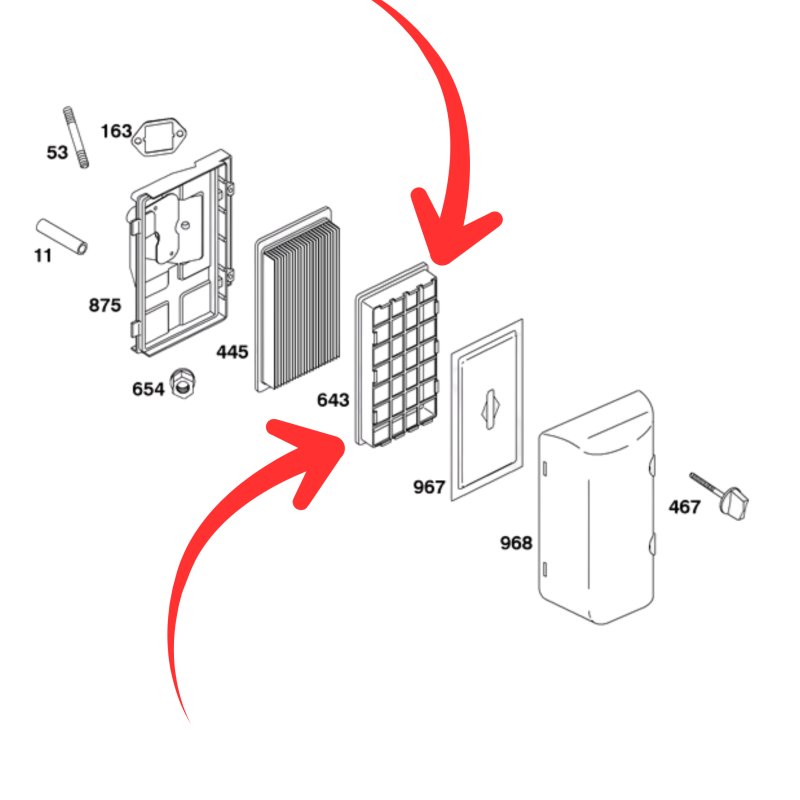 53
163
11
875
445
654
643
967
968
467