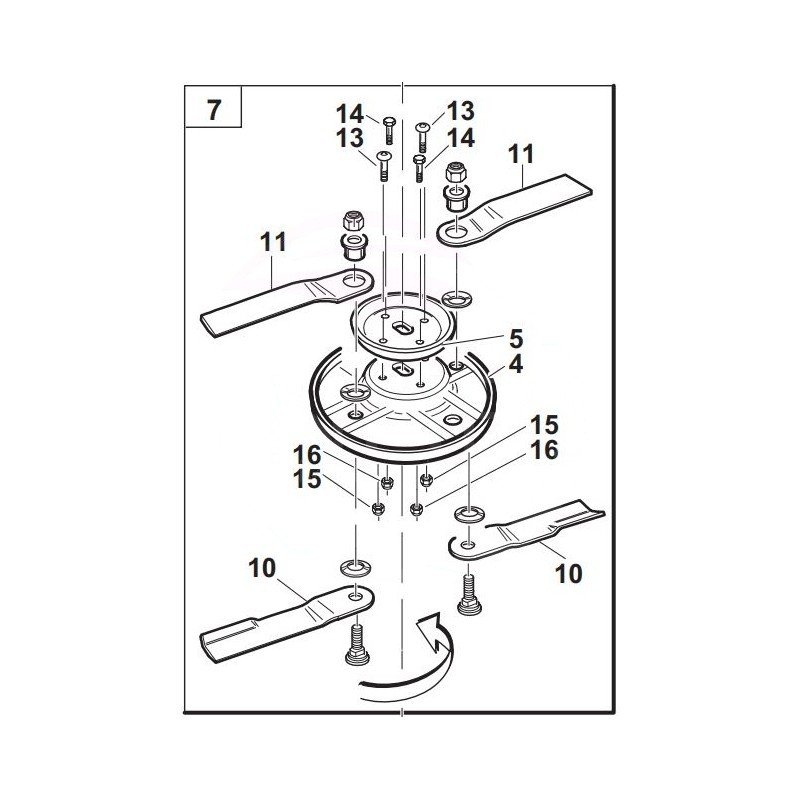 7
14
13
13
14
11
11
5
4
15
16
16
15
10
10