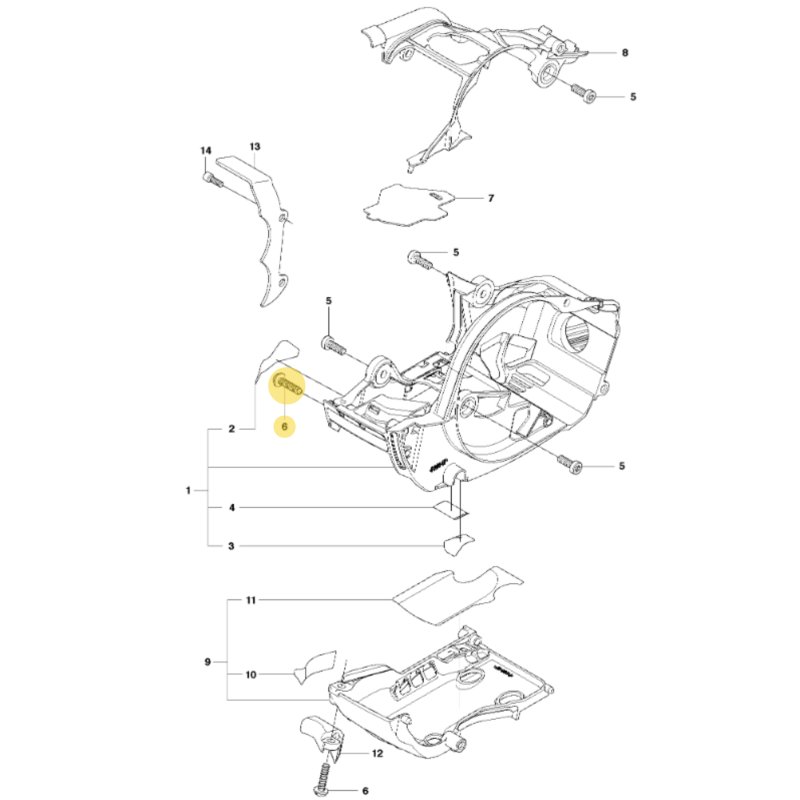 8
5
14
13
7
5
5
2
6
5
1
4
3
11
9
10
12
6