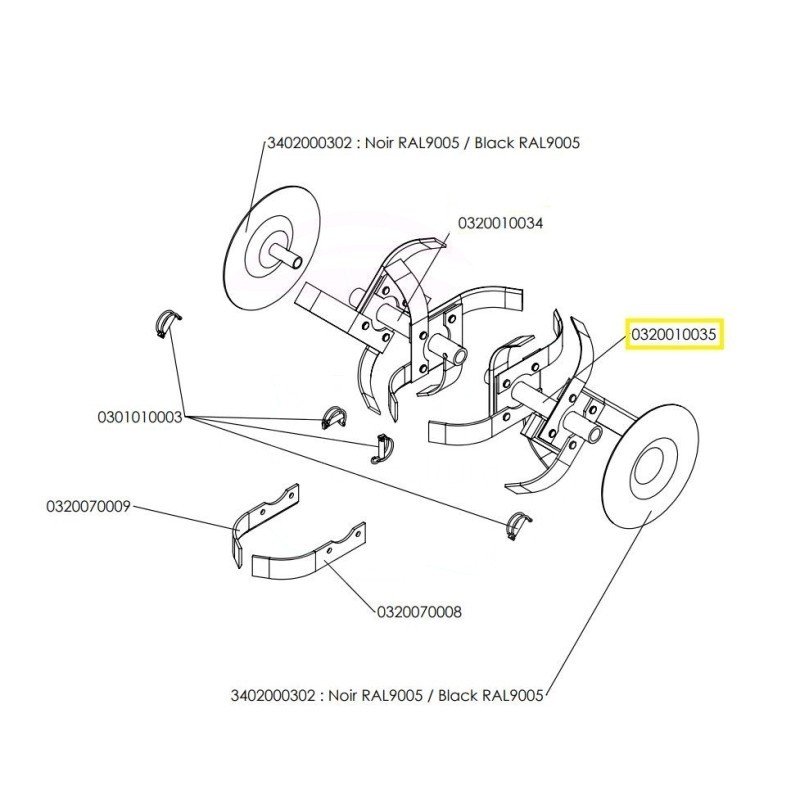 3402000302 : Noir RAL9005 / Black RAL9005

0320010034

0320010035

0301010003

0320070009

0320070008

3402000302 : Noir RAL9005 / Black RAL9005