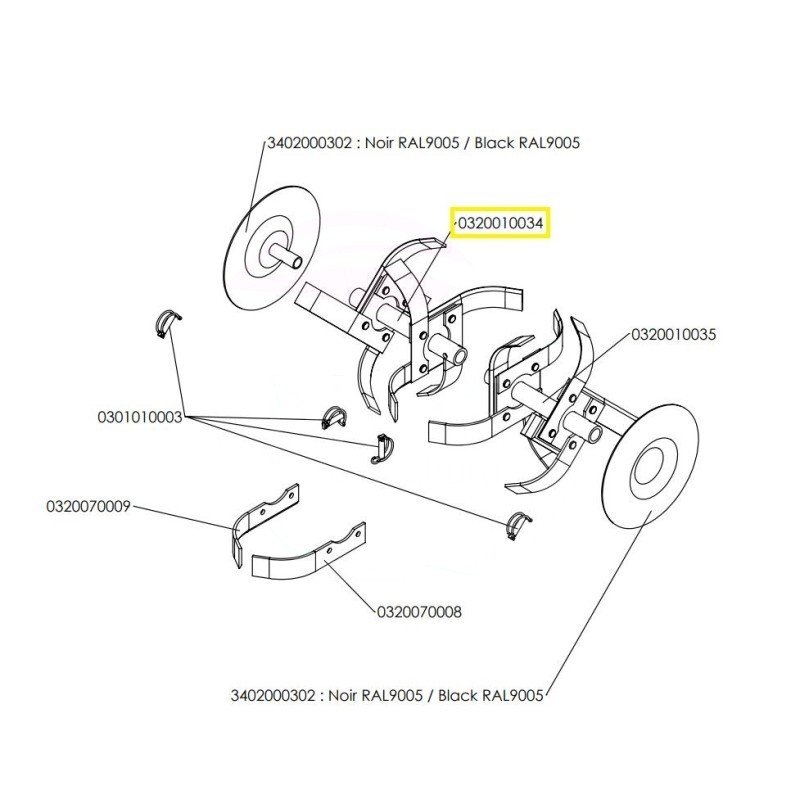 3402000302 : Noir RAL9005 / Black RAL9005

0320010034

0320010035

0301010003

0320070009

0320070008

3402000302 : Noir RAL9005 / Black RAL9005